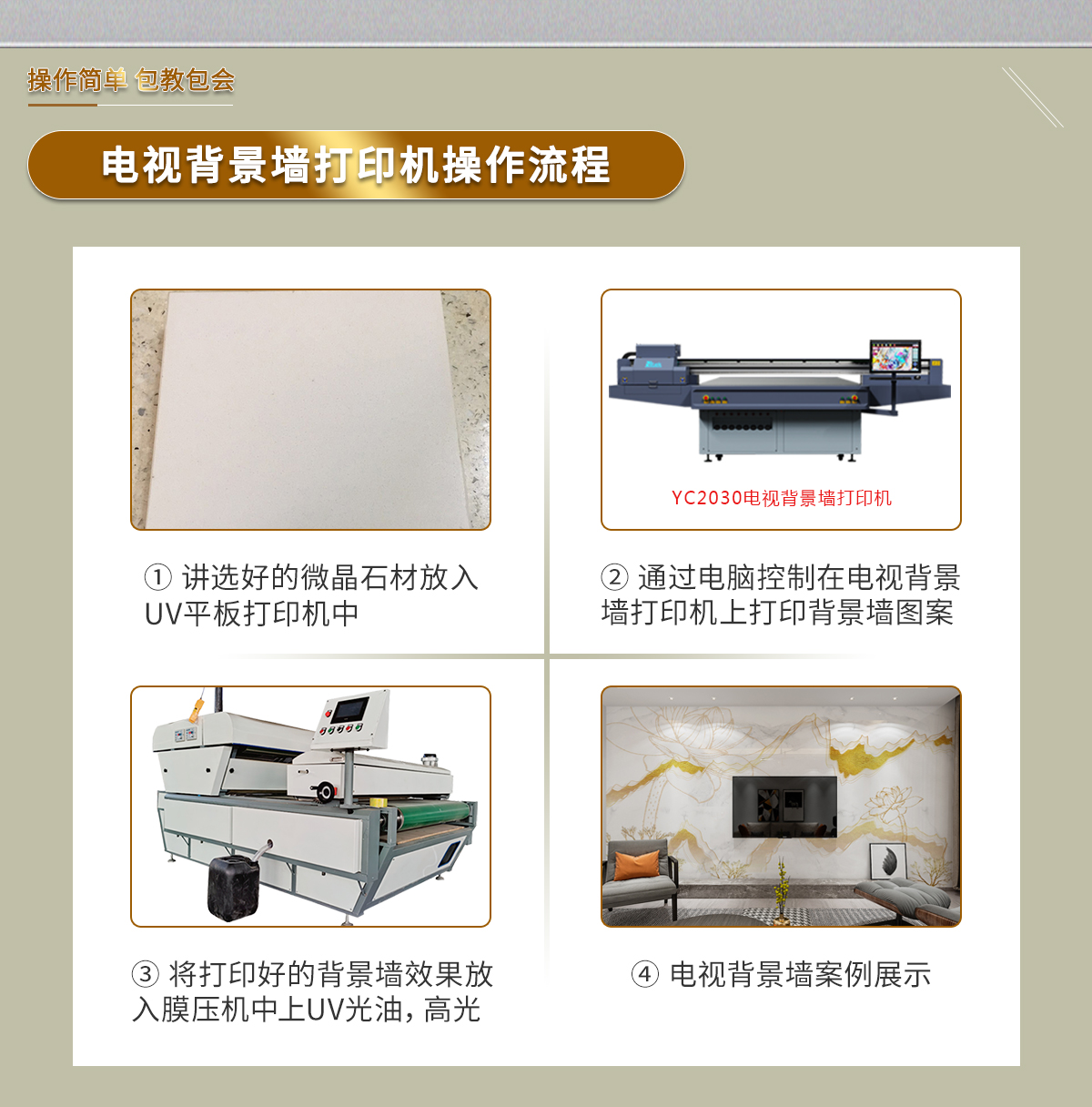 操作简单 包教包会

电视背景墙打印机操作流程

YC2030电视背景墙打印机

① 讲选好的微晶石材放入UV平板打印机中

② 通过电脑控制在电视背景墙打印机上打印背景墙图案

③ 将打印好的背景墙效果放入膜压机中上UV光油，高光

④ 电视背景墙案例展示